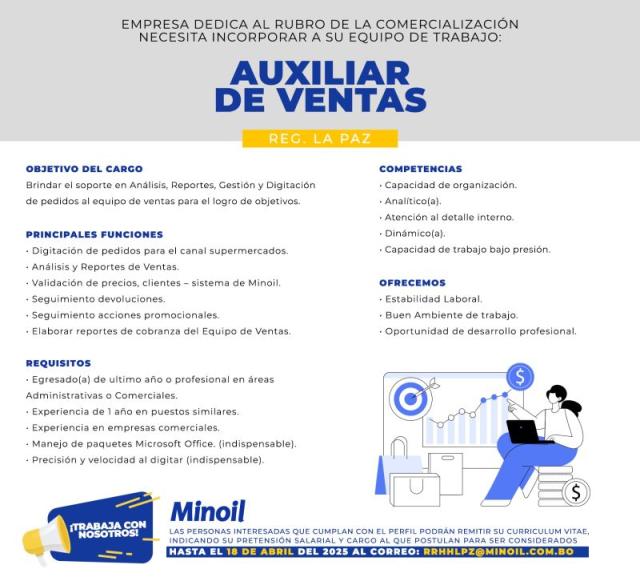 EMPRESA DEDICA AL RUBRO DE LA COMERCIALIZACIÓN NECESITA INCORPORAR A SU EQUIPO DE TRABAJO:

AUXILIAR DE VENTAS

REG. LA PAZ

OBJETIVO DEL CARGO
Brindar el soporte en Análisis, Reportes, Gestión y Digitación de pedidos al equipo de ventas para el logro de objetivos.

PRINCIPALES FUNCIONES
· Digitación de pedidos para el canal supermercados.
· Análisis y Reportes de Ventas.
· Validación de precios, clientes – sistema de Minoil.
· Seguimiento devoluciones.
· Seguimiento acciones promocionales.
· Elaborar reportes de cobranza del Equipo de Ventas.

REQUISITOS
· Egresado(a) de ultimo año o profesional en áreas Administrativas o Comerciales.
· Experiencia de 1 año en puestos similares.
· Experiencia en empresas comerciales.
· Manejo de paquetes Microsoft Office. (indispensable).
· Precisión y velocidad al digitar (indispensable).

COMPETENCIAS
· Capacidad de organización.
· Analítico(a).
· Atención al detalle interno.
· Dinámico(a).
· Capacidad de trabajo bajo presión.

OFRECEMOS
· Estabilidad Laboral.
· Buen Ambiente de trabajo.
· Oportunidad de desarrollo profesional.

$

$

¡TRABAJA CON NOSOTROS!

Minoil

LAS PERSONAS INTERESADAS QUE CUMPLAN CON EL PERFIL PODRÁN REMITIR SU CURRICULUM VITAE, INDICANDO SU PRETENSIÓN SALARIAL Y CARGO AL QUE POSTULAN PARA SER CONSIDERADOS
HASTA EL 18 DE ABRIL DEL 2025 AL CORREO: RRHHLPZ@MINOIL.COM.BO